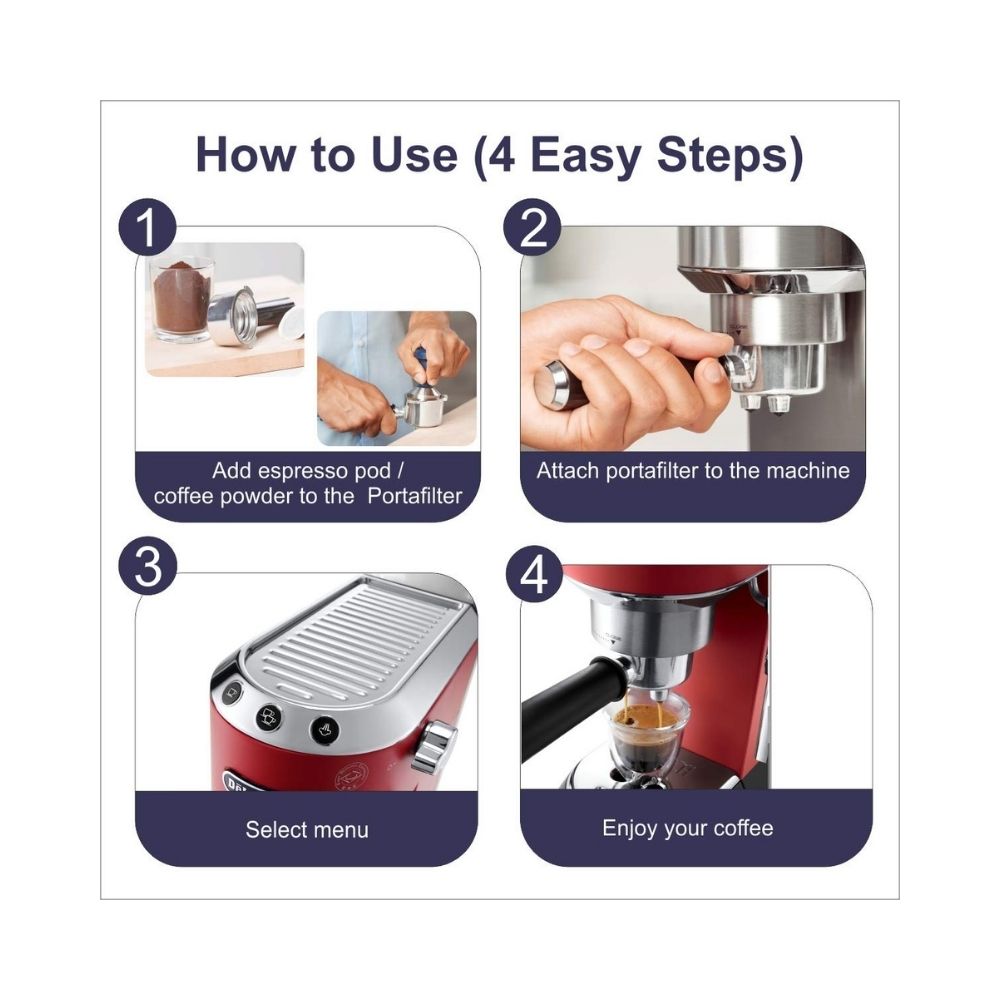 How to Use (4 Easy Steps)

1

Add espresso pod / coffee powder to the Portafilter

2

Attach portafilter to the machine

3

Select menu

4

Enjoy your coffee