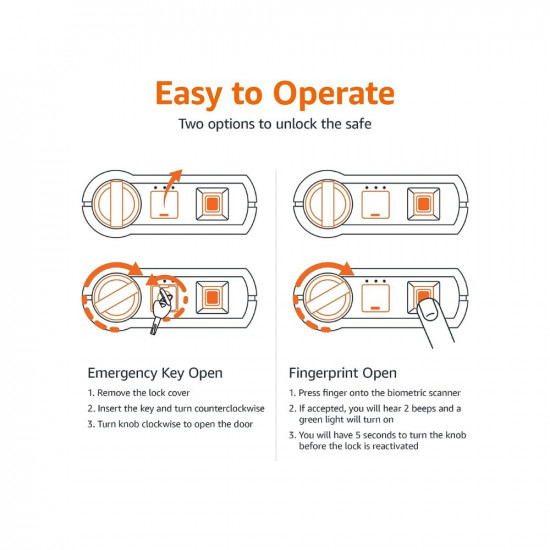 Easy to Operate

Two options to unlock the safe

Emergency Key Open

1. Remove the lock cover

2. Insert the key and turn counterclockwise

3. Turn knob clockwise to open the door

Fingerprint Open

1. Press finger onto the biometric scanner

2. If accepted, you will hear 2 beeps and a green light will turn on

3. You will have 5 seconds to turn the knob before the lock is reactivated